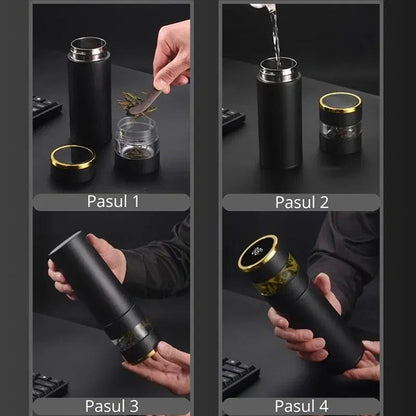 Pasul 1

Pasul 2

Pasul 3

Pasul 4