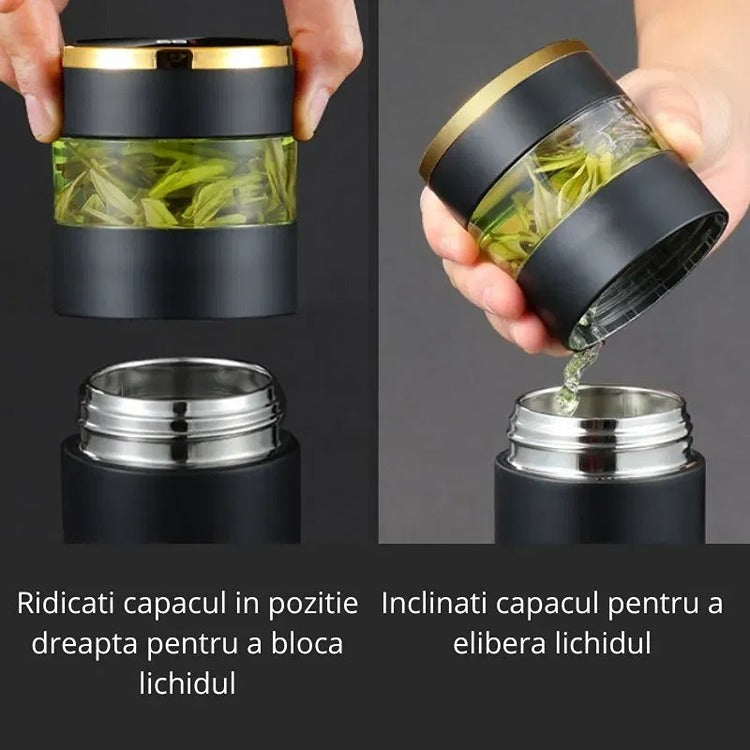 Ridicati capacul in pozitie dreapta pentru a bloca lichidul

Inclinati capacul pentru a elibera lichidul