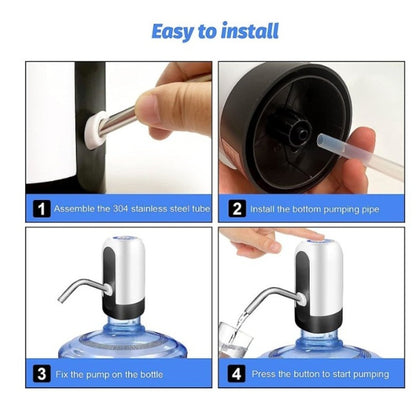 Easy to install

1 Assemble the 304 stainless steel tube

2 Install the bottom pumping pipe

3 Fix the pump on the bottle

4 Press the button to start pumping