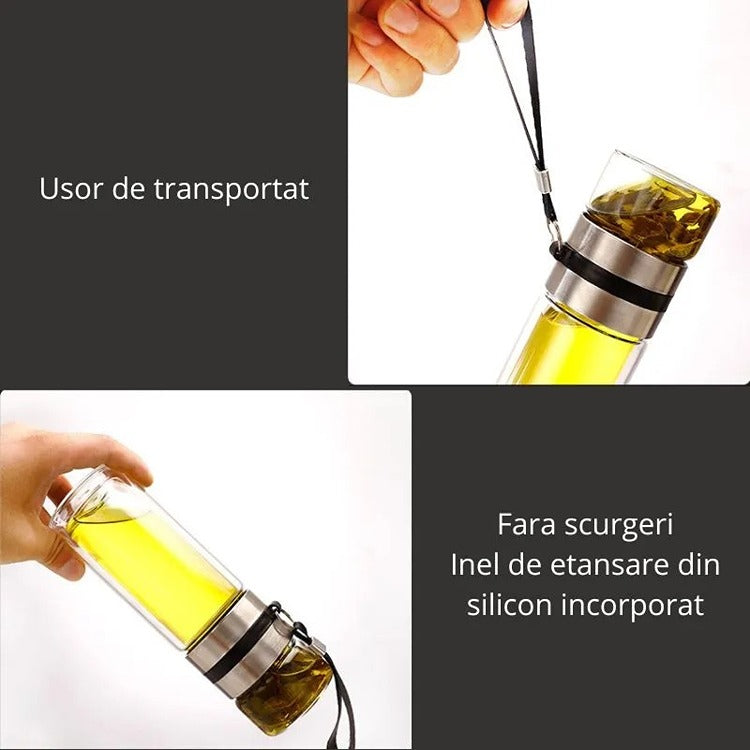 Usor de transportat

Fara scurgeri
Inel de etansare din silicon incorporat