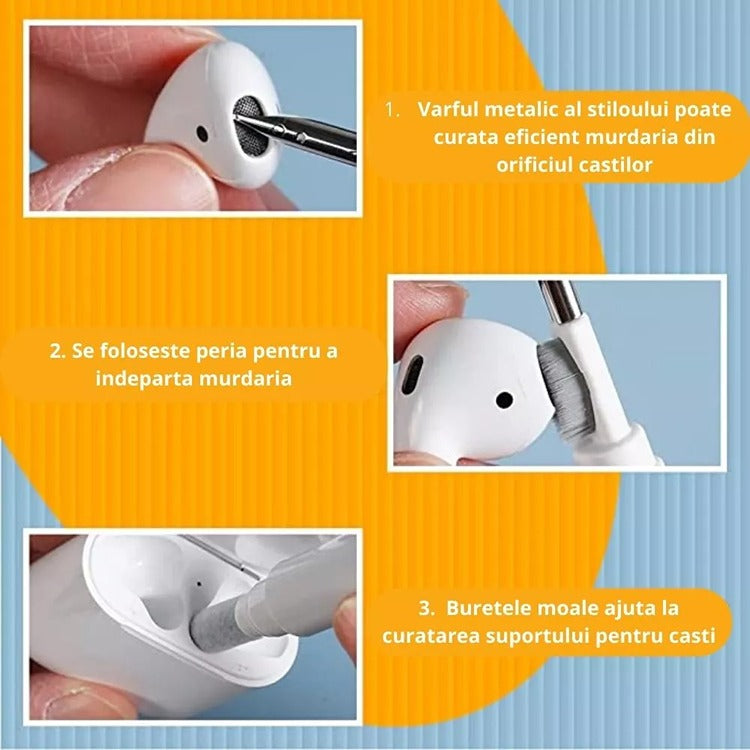 1. Varful metalic al stiloului poate curata eficient murdaria din orificiul castilor

2. Se foloseste peria pentru a indeparta murdaria

3. Buretele moale ajuta la curatarea suportului pentru casti