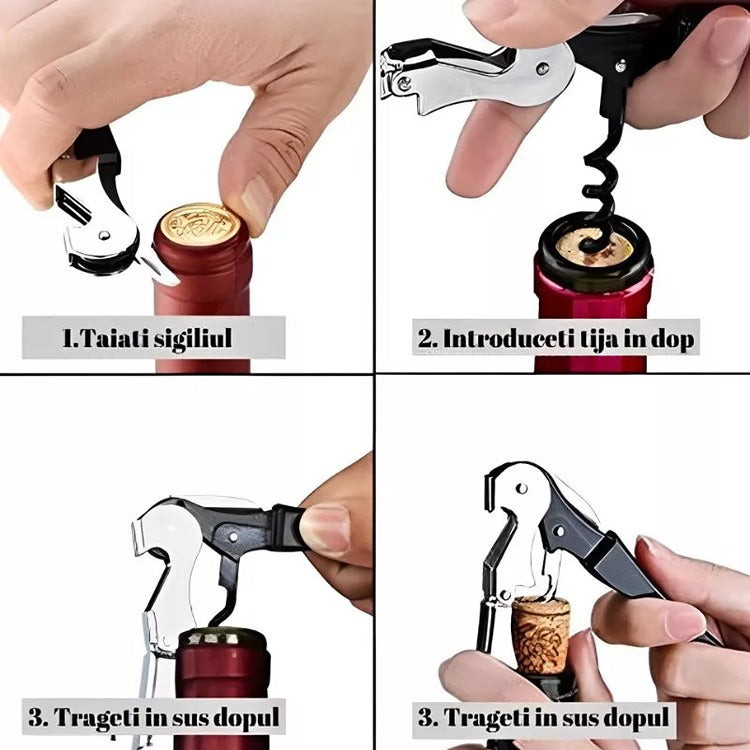 1.Taiati sigiliul

2. Introduceti tija in dop

3. Trageti in sus dopul

3. Trageti in sus dopul